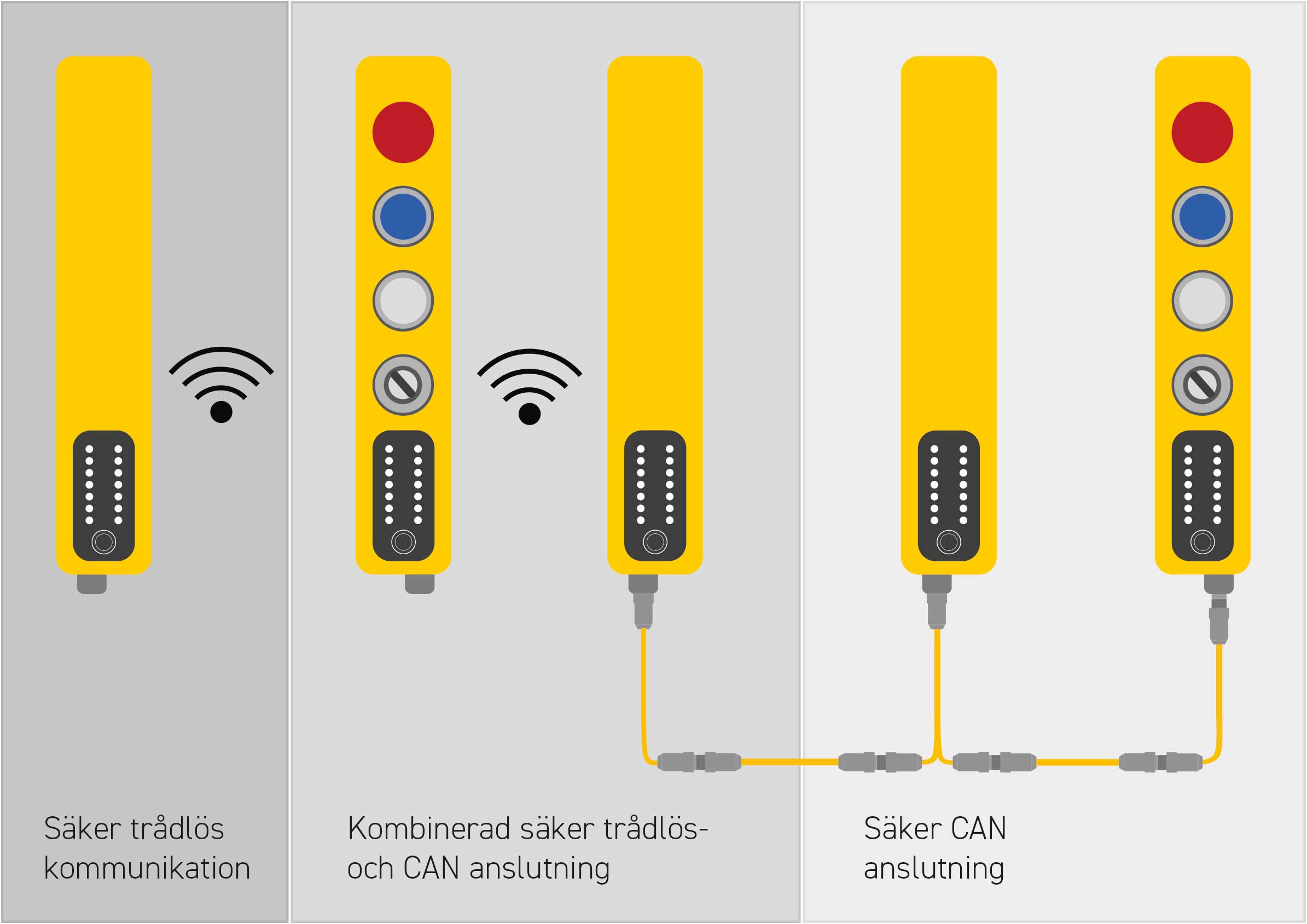 Säker trådlös kommunikation

Kombinerad säker trådlös- och CAN anslutning

Säker CAN anslutning