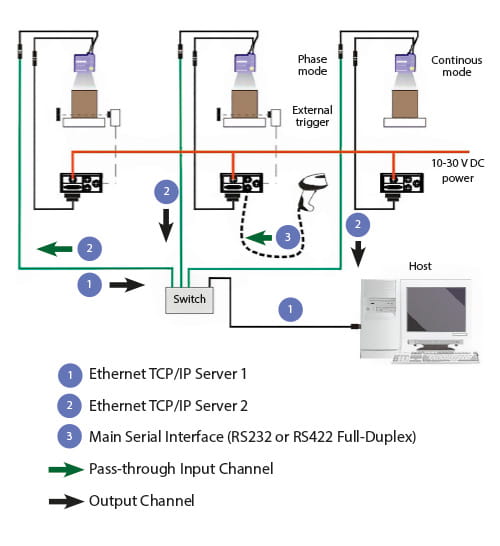 Phase mode

Continous mode

External trigger

10-30 V DC power

2

2

3

2

1

Switch

1

Host

1 Ethernet TCP/IP Server 1

2 Ethernet TCP/IP Server 2

3 Main Serial Interface (RS232 or RS422 Full-Duplex)

Pass-through Input Channel

Output Channel