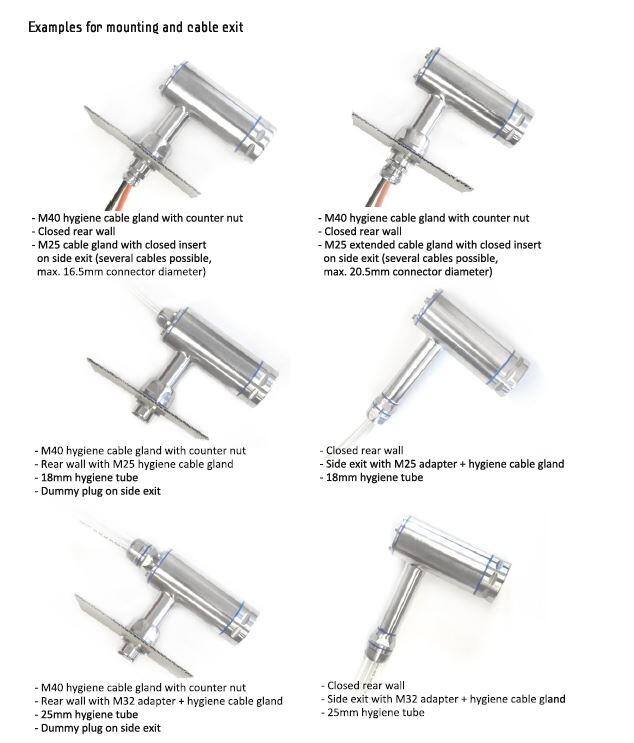 Examples for mounting and cable exit

- M40 hygiene cable gland with counter nut
- Closed rear wall
- M25 cable gland with closed insert on side exit (several cables possible, max. 16.5mm connector diameter)

- M40 hygiene cable gland with counter nut
- Closed rear wall
- M25 extended cable gland with closed insert on side exit (several cables possible, max. 20.5mm connector diameter)

- M40 hygiene cable gland with counter nut
- Rear wall with M25 hygiene cable gland
- 18mm hygiene tube
- Dummy plug on side exit

- Closed rear wall
- Side exit with M25 adapter + hygiene cable gland
- 18mm hygiene tube

- M40 hygiene cable gland with counter nut
- Rear wall with M32 adapter + hygiene cable gland
- 25mm hygiene tube
- Dummy plug on side exit

- Closed rear wall
- Side exit with M32 adapter + hygiene cable gland
- 25mm hygiene tube